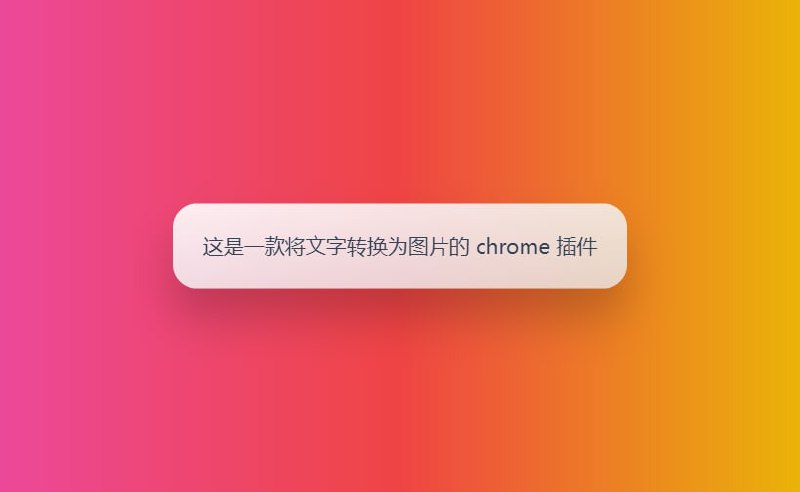 这是一款将文字转换为图片的 chrome 插件